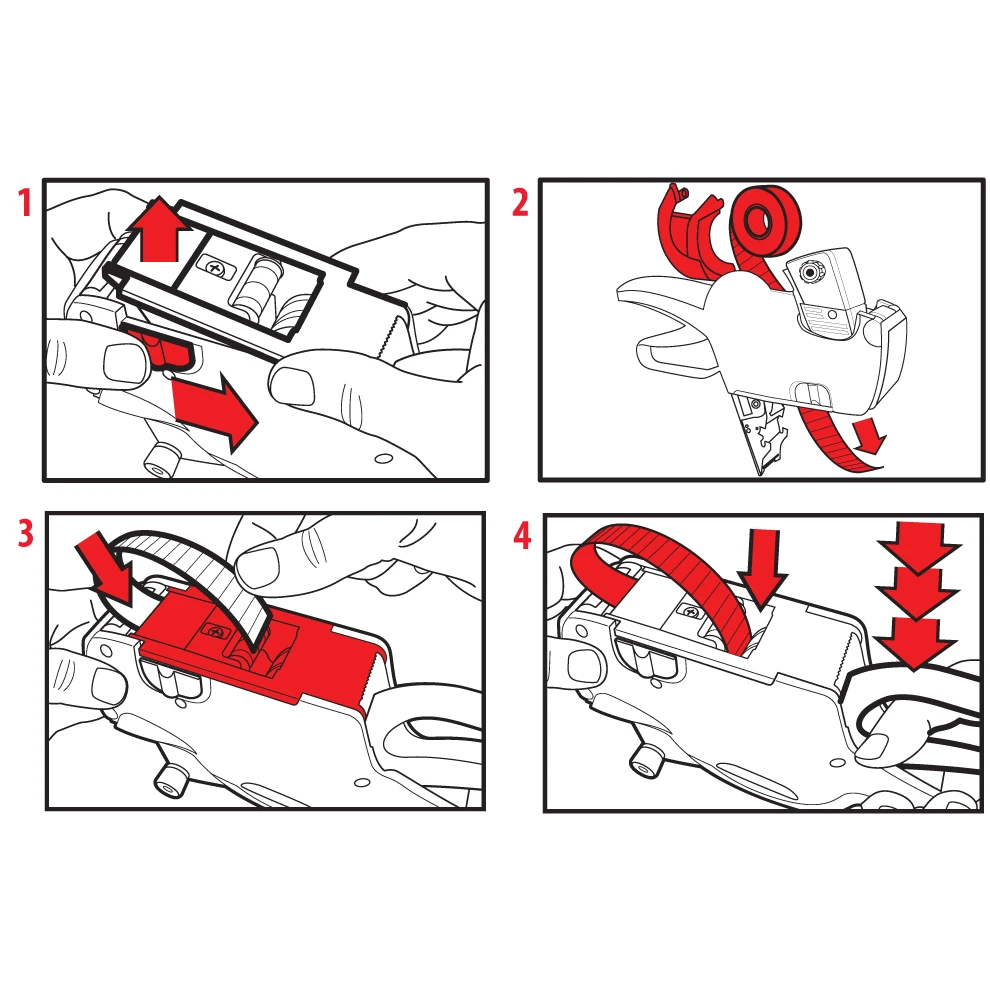 1

2

3

4